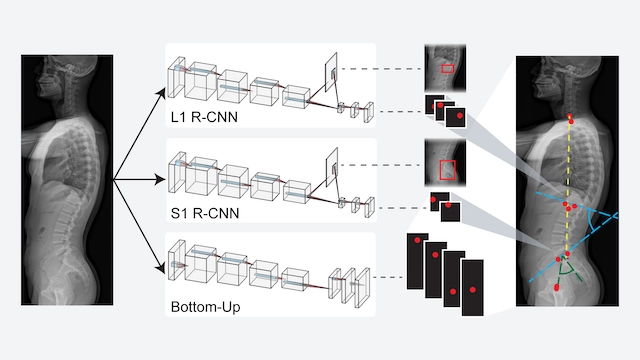 L1 R-CNN

S1 R-CNN

Bottom-Up